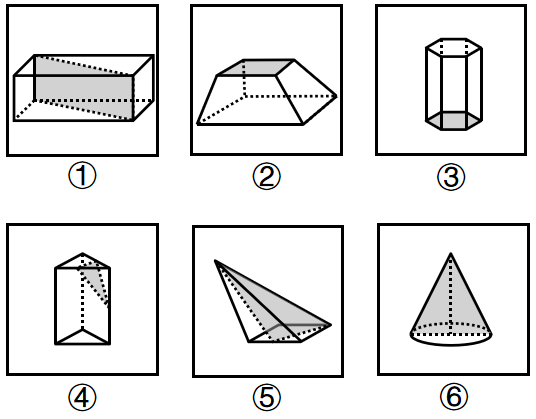 ①

②

③

④

⑤

⑥